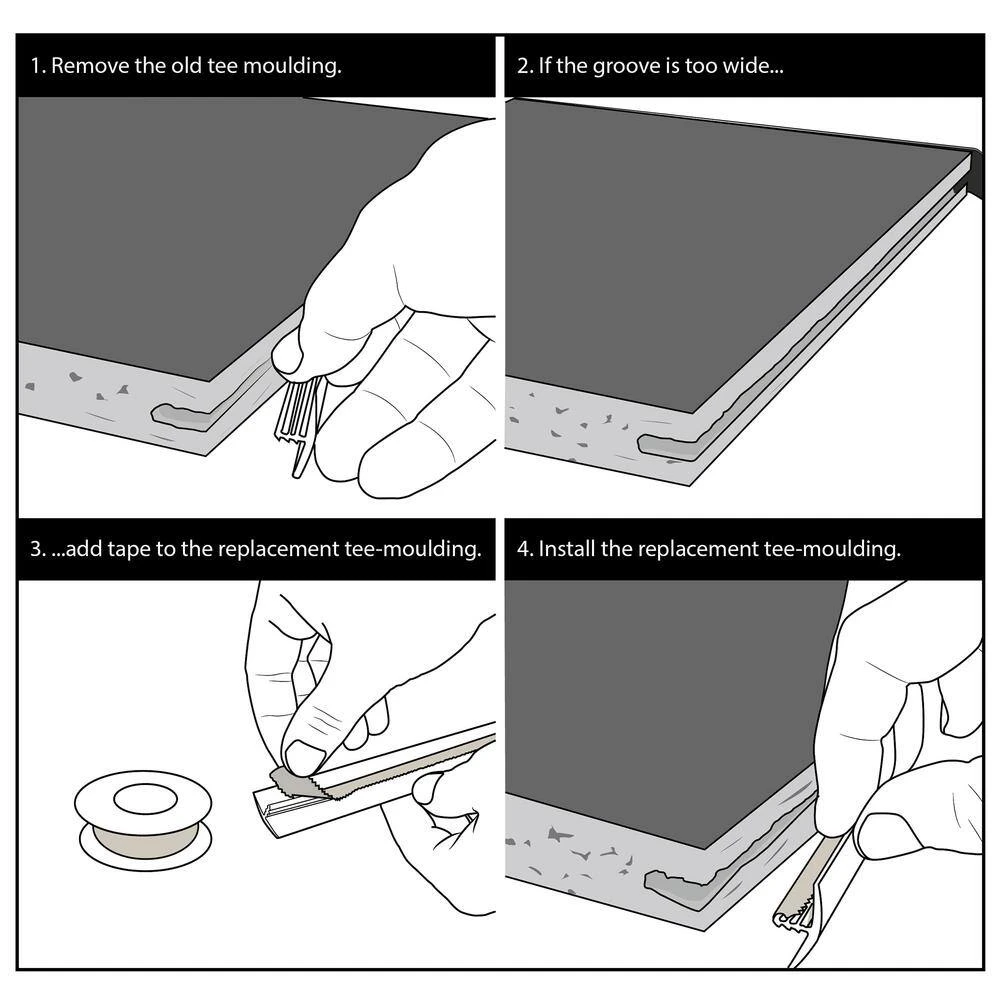 1. Remove the old tee moulding.

2. If the groove is too wide...

3. ...add tape to the replacement tee-moulding.

4. Install the replacement tee-moulding.